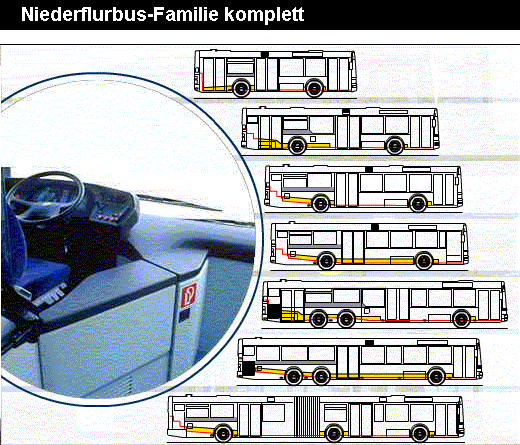 Niederflurbus-Familie komplett